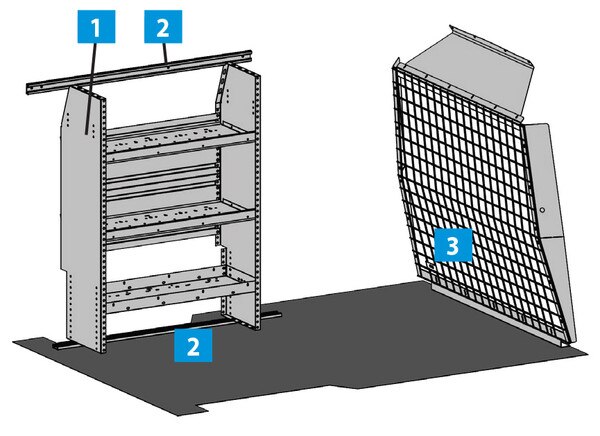 1
2
3
2